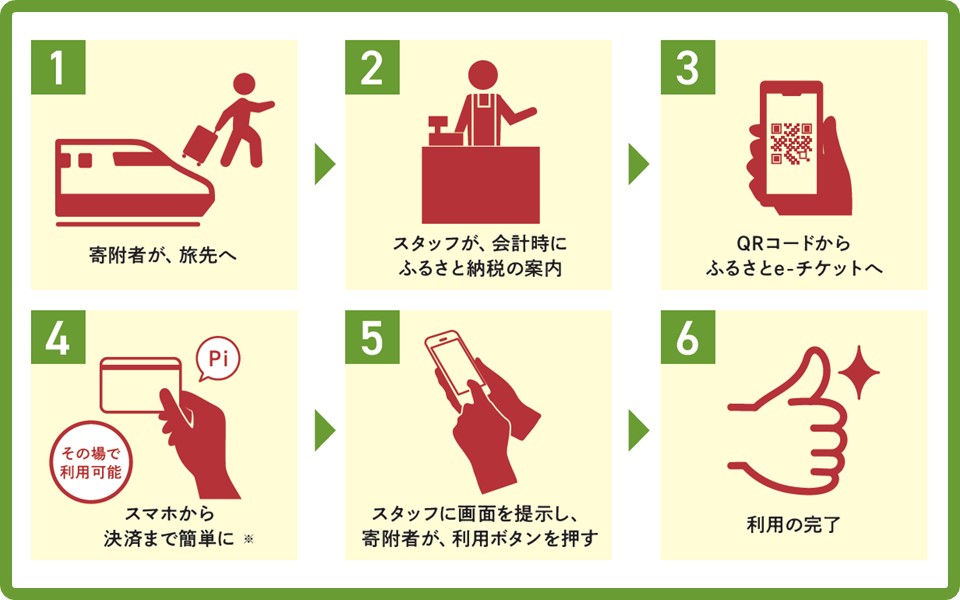 1
寄附者が、旅先へ

2
スタッフが、会計時に
ふるさと納税の案内

3
QRコードから
ふるさとe-チケットへ

4
Pi
その場で
利用可能
スマホから
決済まで簡単に ※

5
スタッフに画面を提示し、
寄附者が、利用ボタンを押す

6
利用の完了